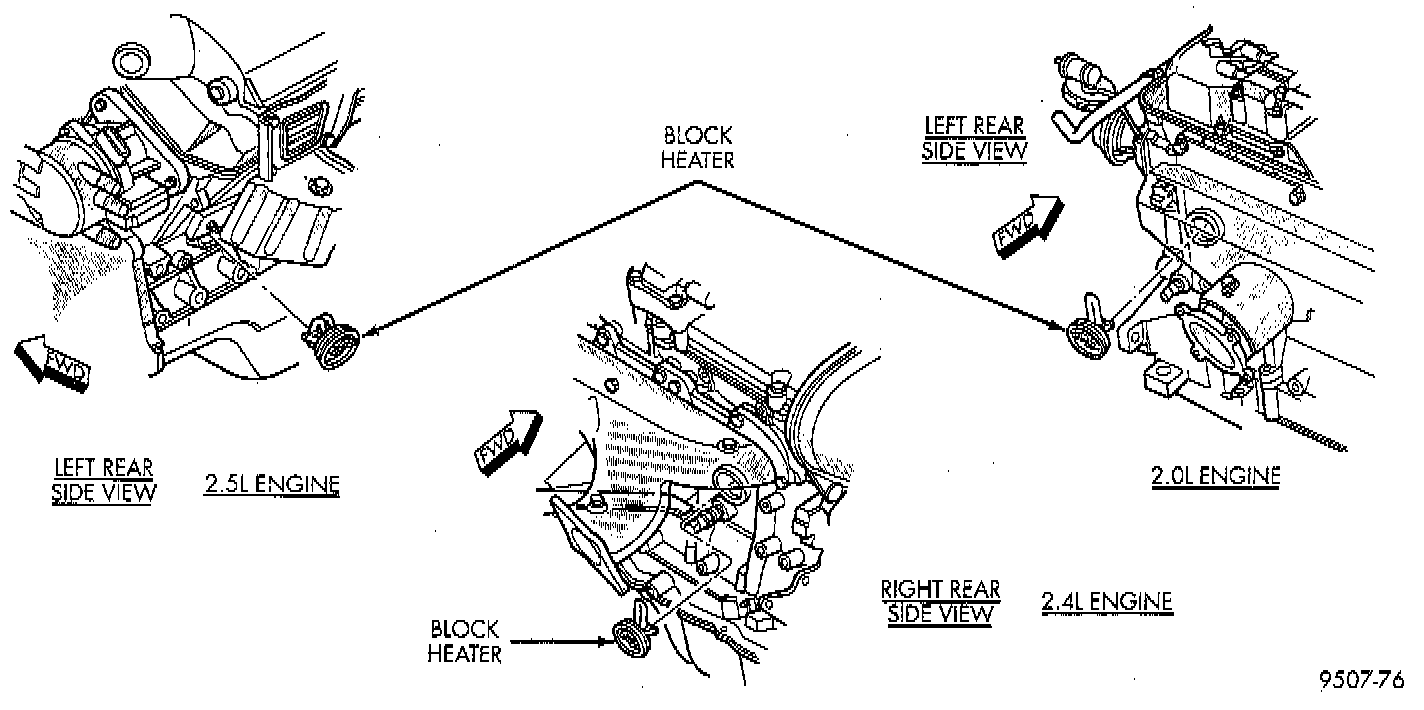 BLOCK HEATER

LEFT REAR SIDE VIEW

FWD

FWD

LEFT REAR SIDE VIEW

2.5L ENGINE

FWD

2.0L ENGINE

RIGHT REAR SIDE VIEW

2.4L ENGINE

BLOCK HEATER

9507-76