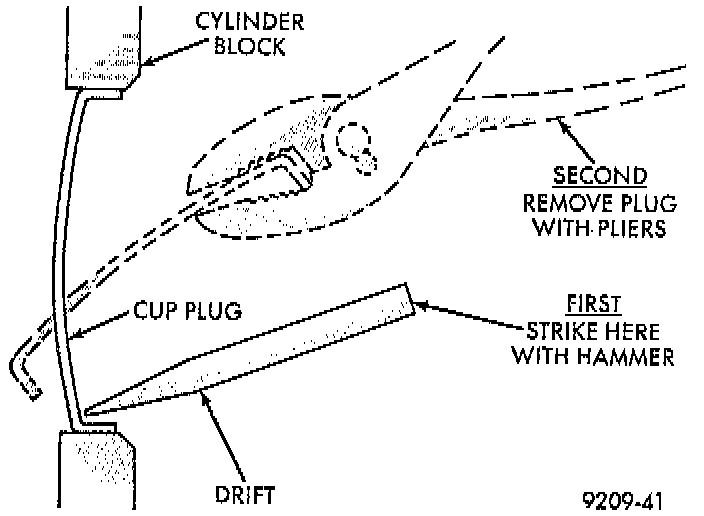 CYLINDER BLOCK

SECOND
REMOVE PLUG WITH PLIERS

CUP PLUG

FIRST
STRIKE HERE WITH HAMMER

DRIFT

9209-41