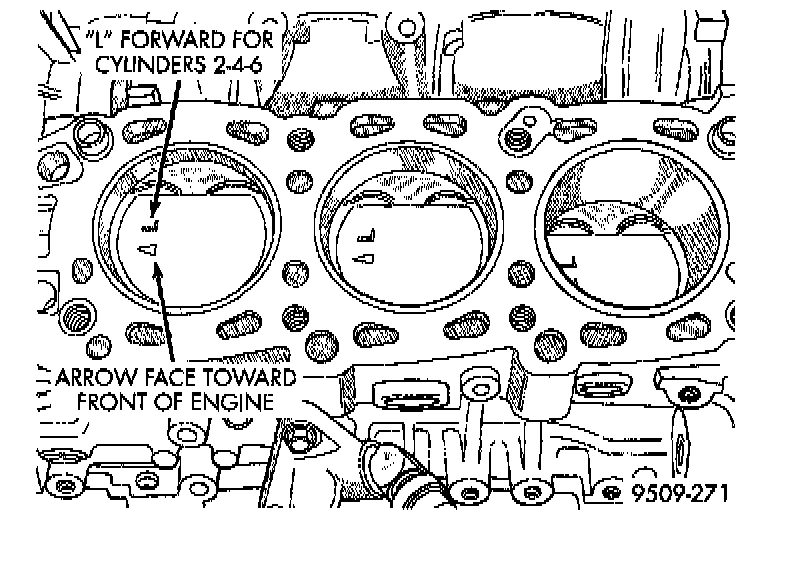 "L" FORWARD FOR CYLINDERS 2-4-6

ARROW FACE TOWARD FRONT OF ENGINE

9509-271