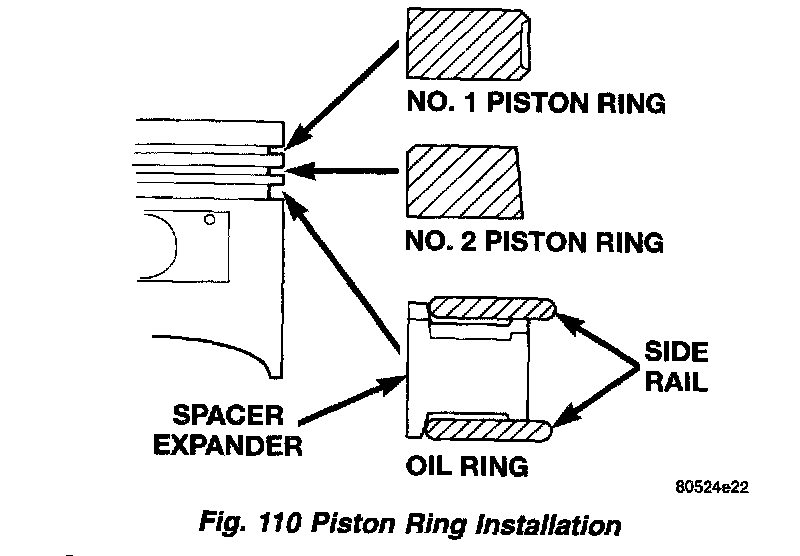 NO. 1 PISTON RING

NO. 2 PISTON RING

SIDE RAIL

SPACER EXPANDER

OIL RING

80524e22

Fig. 110 Piston Ring Installation