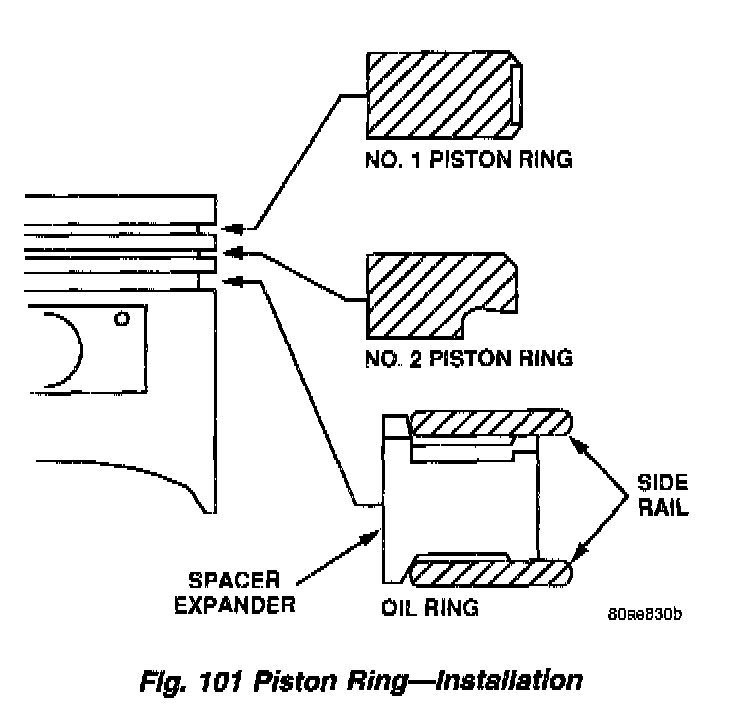 NO. 1 PISTON RING

NO. 2 PISTON RING

SIDE RAIL

SPACER EXPANDER

OIL RING

80ae830b

Fig. 101 Piston Ring—Installation