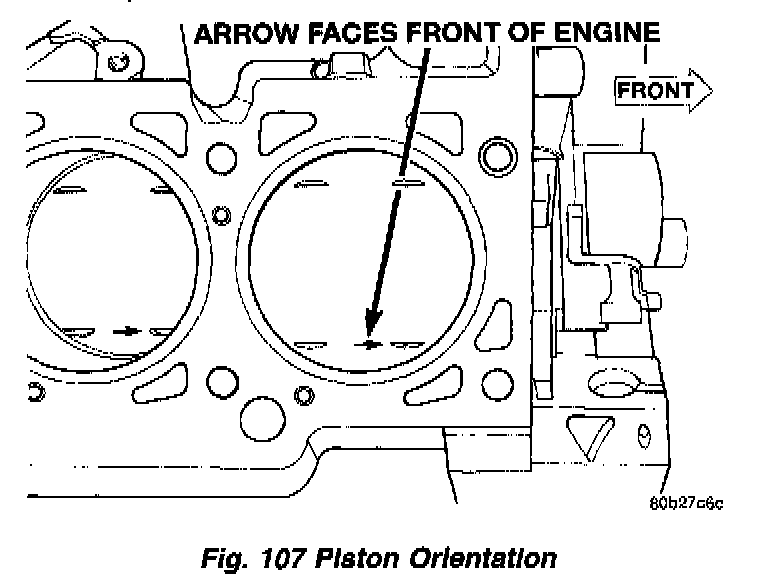 ARROW FACES FRONT OF ENGINE

FRONT

80b27c6c

Fig. 107 Piston Orientation