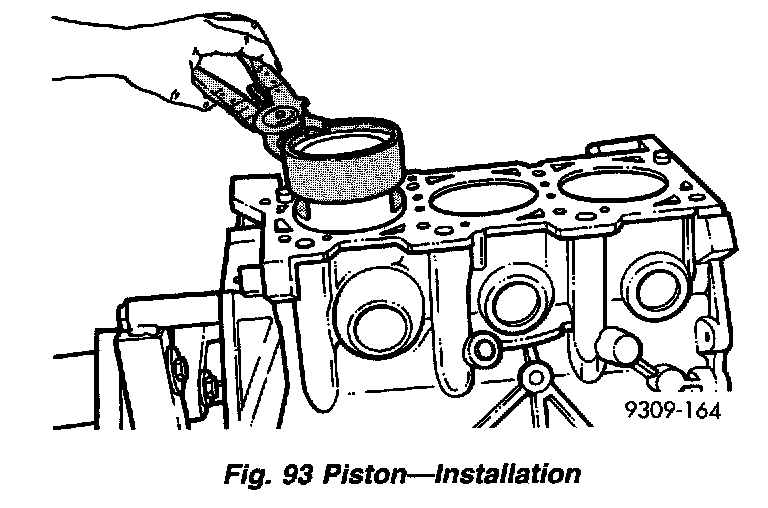 9309-164

Fig. 93 Piston—Installation