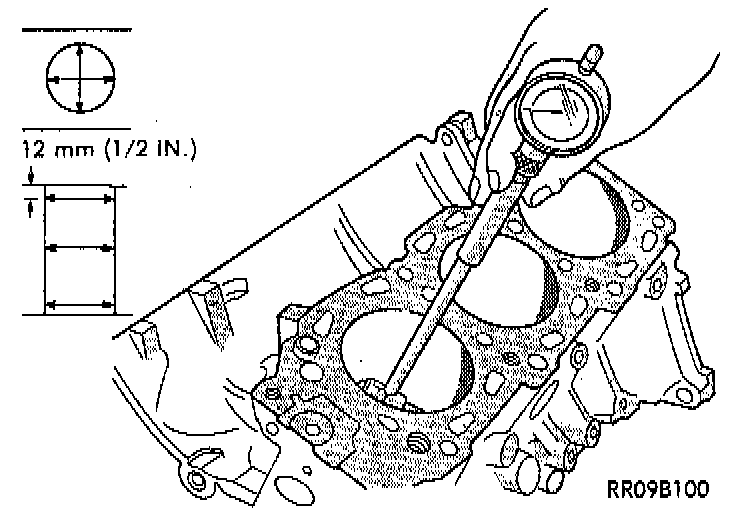 12 mm (1/2 IN.)

RR09B100