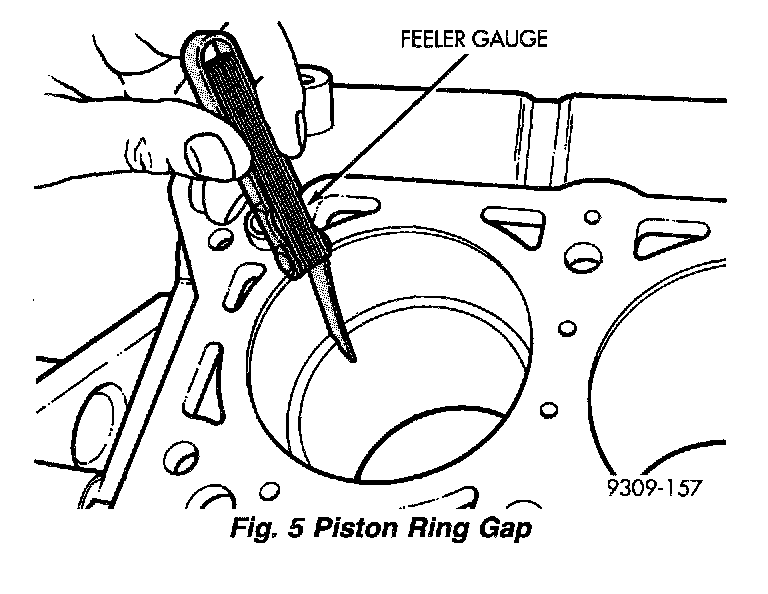 FEELER GAUGE

9309-157

Fig. 5 Piston Ring Gap