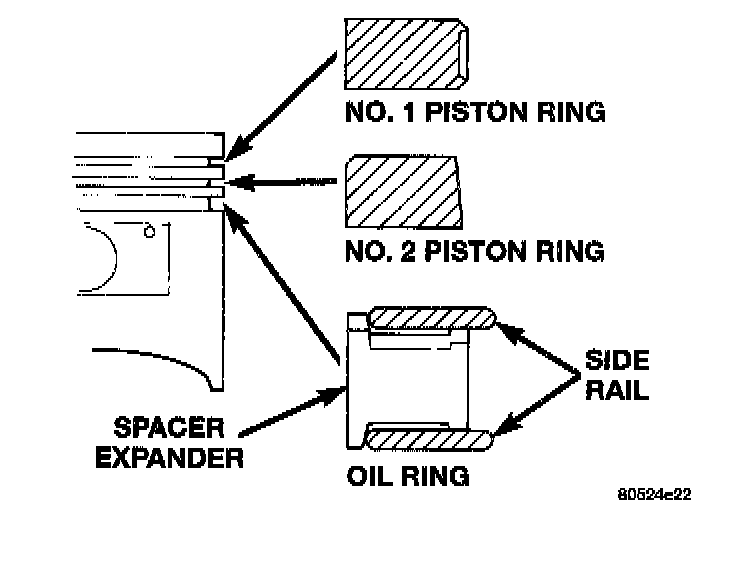 NO. 1 PISTON RING

NO. 2 PISTON RING

SIDE RAIL

SPACER EXPANDER

OIL RING

80524e22