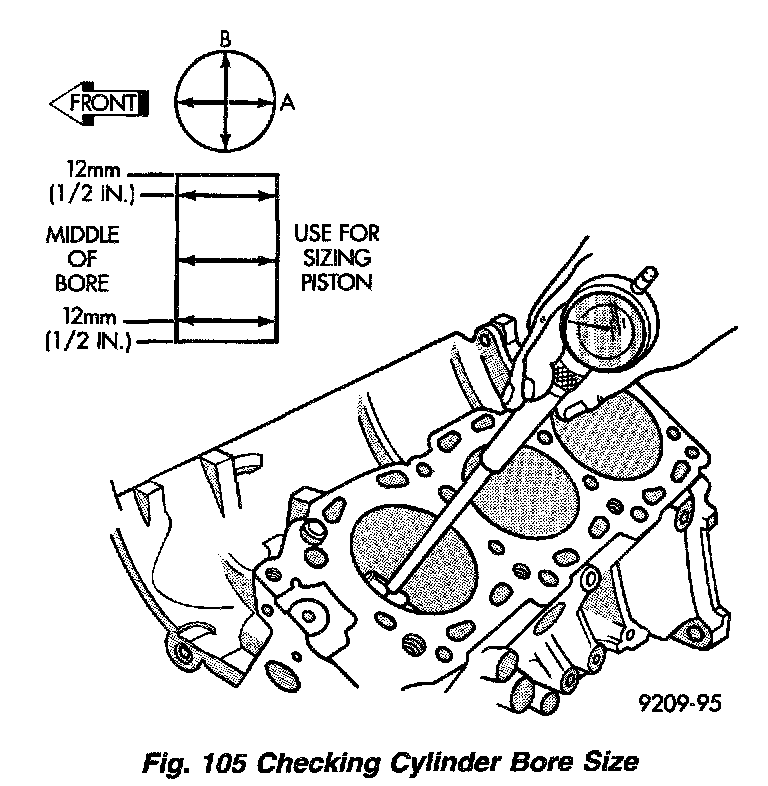 B

FRONT

A

12mm
(1/2 IN.)

MIDDLE OF BORE

USE FOR SIZING PISTON

12mm
(1/2 IN.)

9209-95

Fig. 105 Checking Cylinder Bore Size