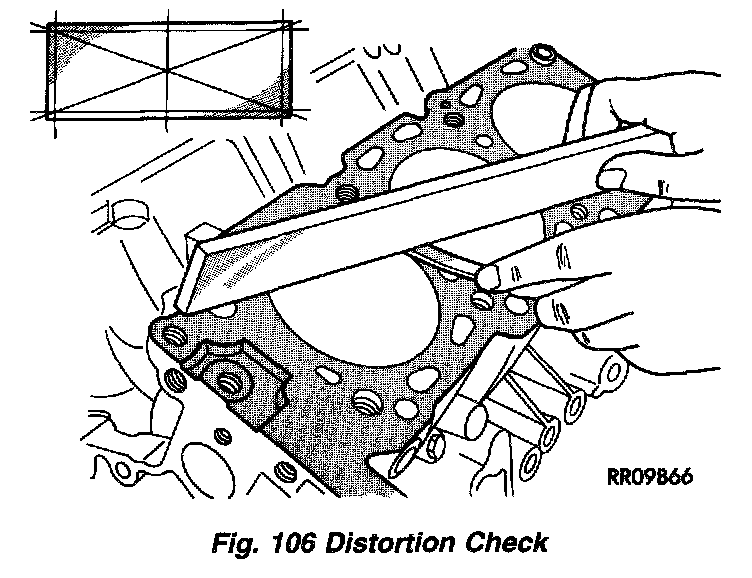 RR09B66

Fig. 106 Distortion Check