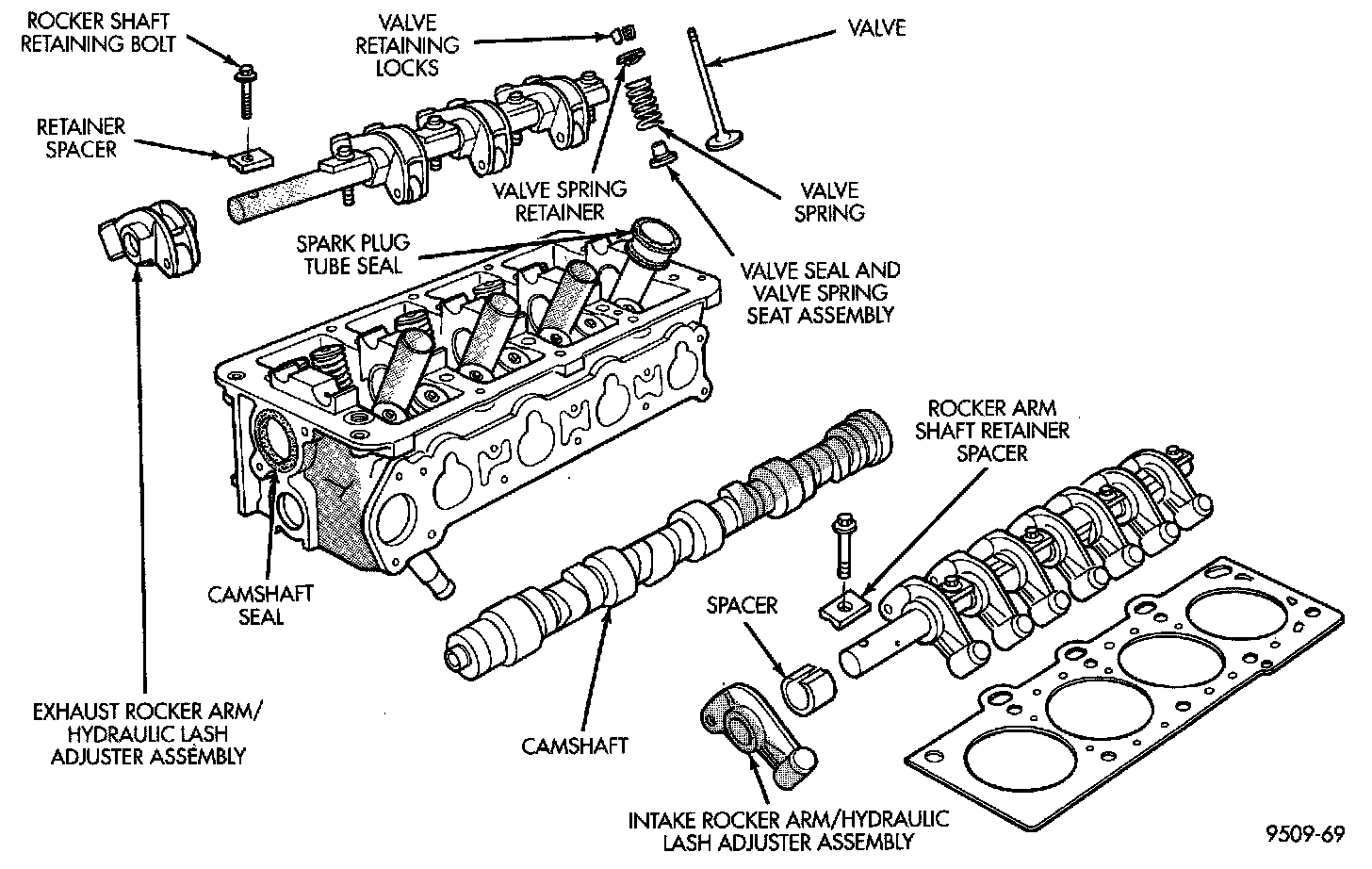 ROCKER SHAFT RETAINING BOLT

VALVE RETAINING LOCKS

VALVE

RETAINER SPACER

VALVE SPRING RETAINER

VALVE SPRING

SPARK PLUG TUBE SEAL

VALVE SEAL AND VALVE SPRING SEAT ASSEMBLY

ROCKER ARM SHAFT RETAINER SPACER

CAMSHAFT SEAL

SPACER

EXHAUST ROCKER ARM/ HYDRAULIC LASH ADJUSTER ASSEMBLY

CAMSHAFT

INTAKE ROCKER ARM/HYDRAULIC LASH ADJUSTER ASSEMBLY

9509-69