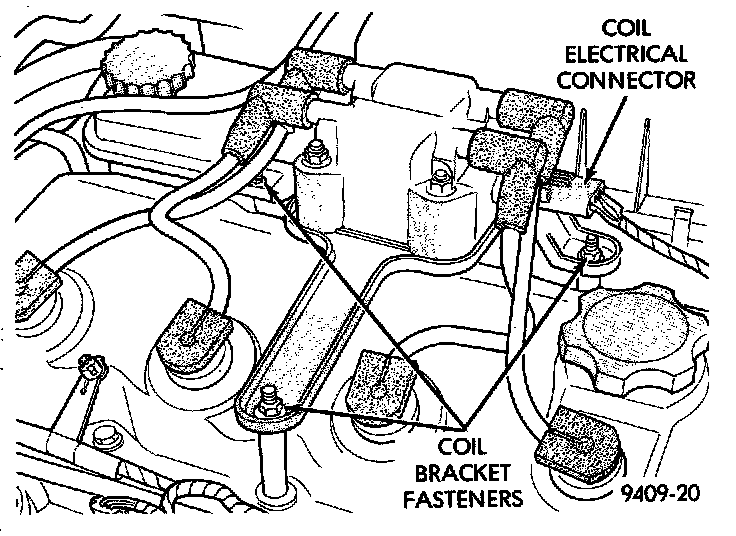 COIL ELECTRICAL CONNECTOR

COIL BRACKET FASTENERS

9409-20