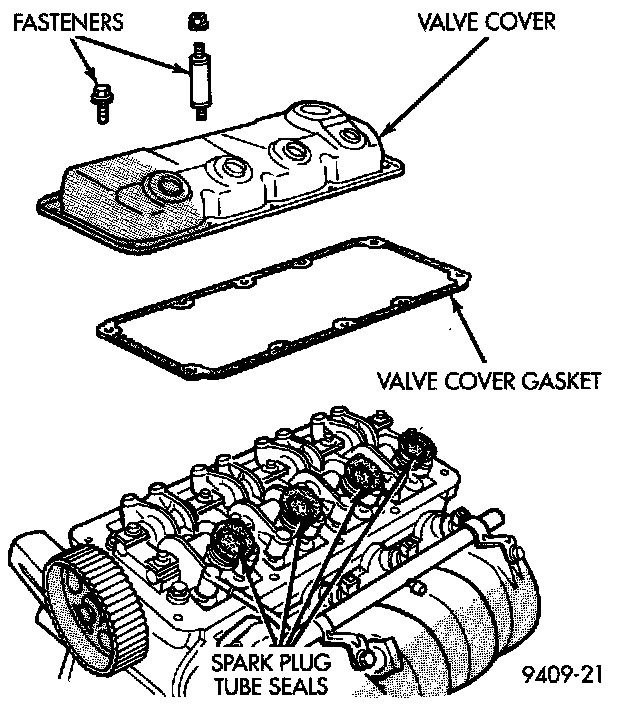 FASTENERS

VALVE COVER

VALVE COVER GASKET

SPARK PLUG
TUBE SEALS

9409-21