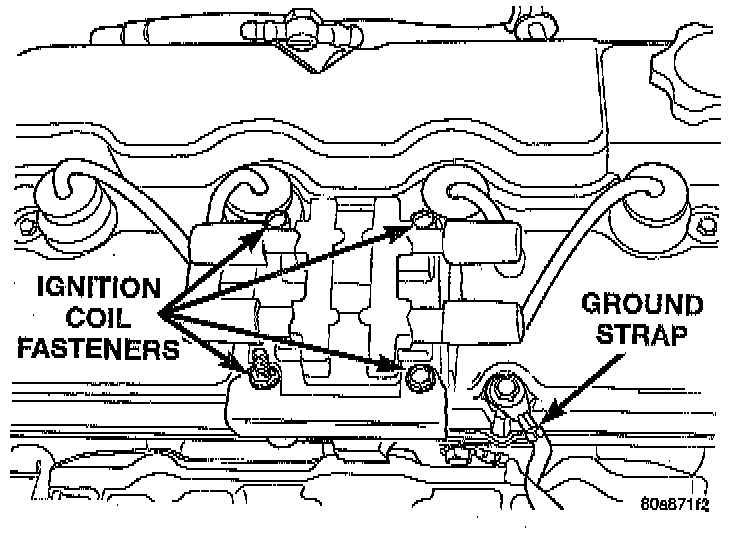 IGNITION COIL FASTENERS

GROUND STRAP

80a871f2