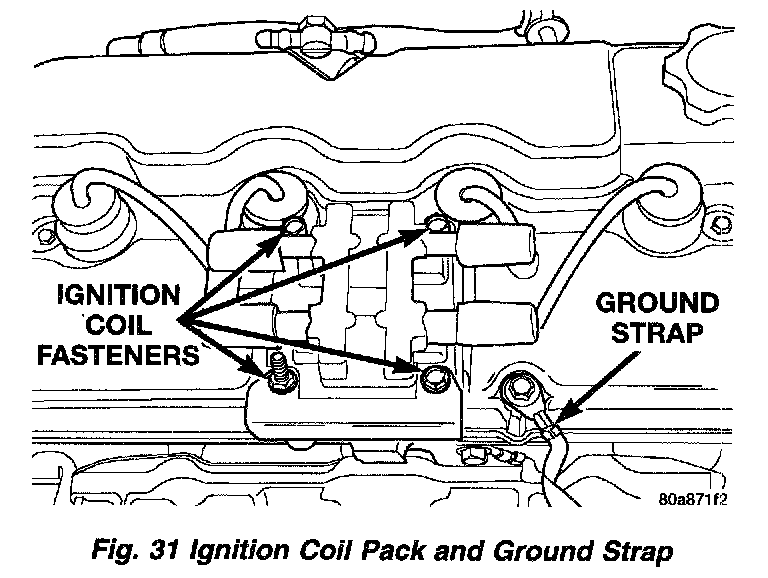 IGNITION COIL FASTENERS

GROUND STRAP

80a871f2

Fig. 31 Ignition Coil Pack and Ground Strap