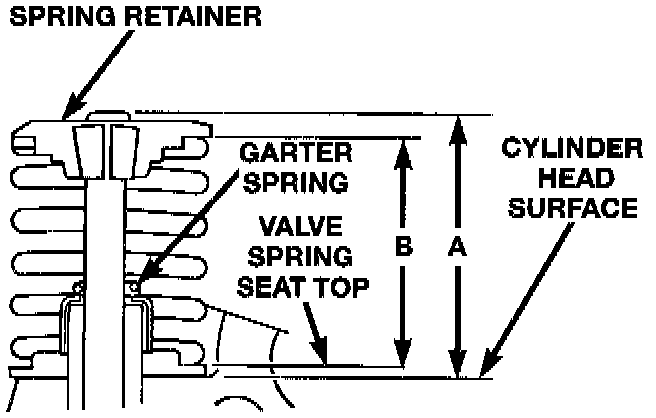 SPRING RETAINER

GARTER SPRING

VALVE SPRING SEAT TOP

B

A

CYLINDER HEAD SURFACE