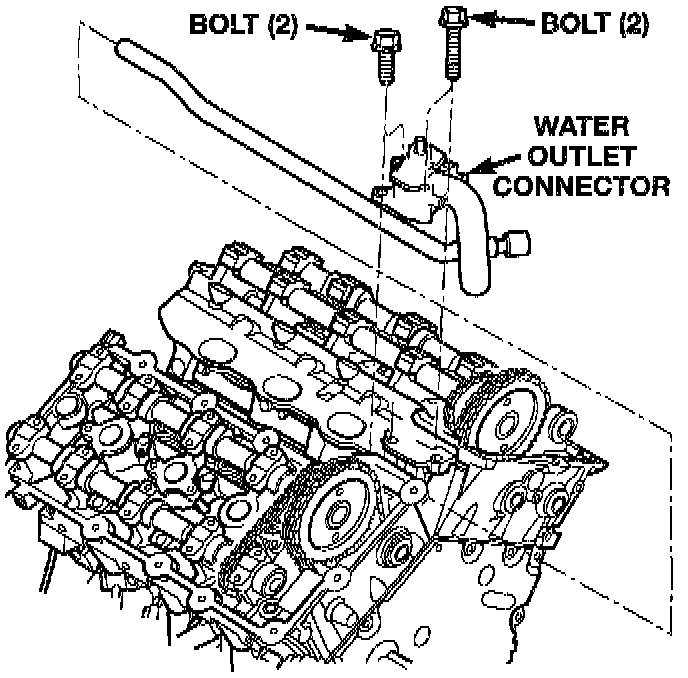 BOLT (2)
BOLT (2)
WATER OUTLET CONNECTOR