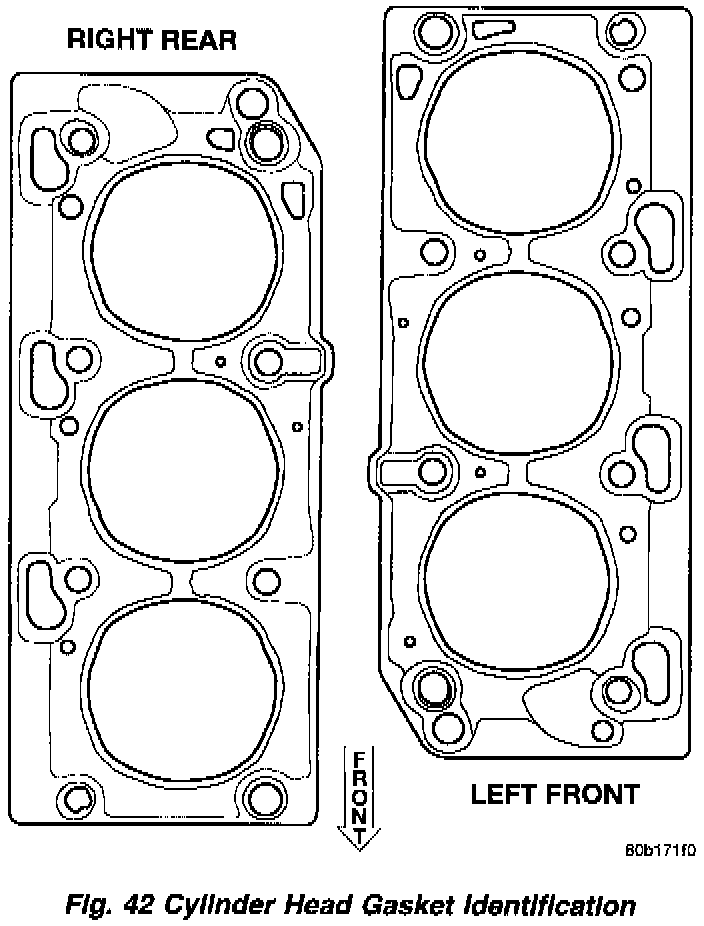 RIGHT REAR

FRONT

LEFT FRONT

80b171f0

Fig. 42 Cylinder Head Gasket Identification