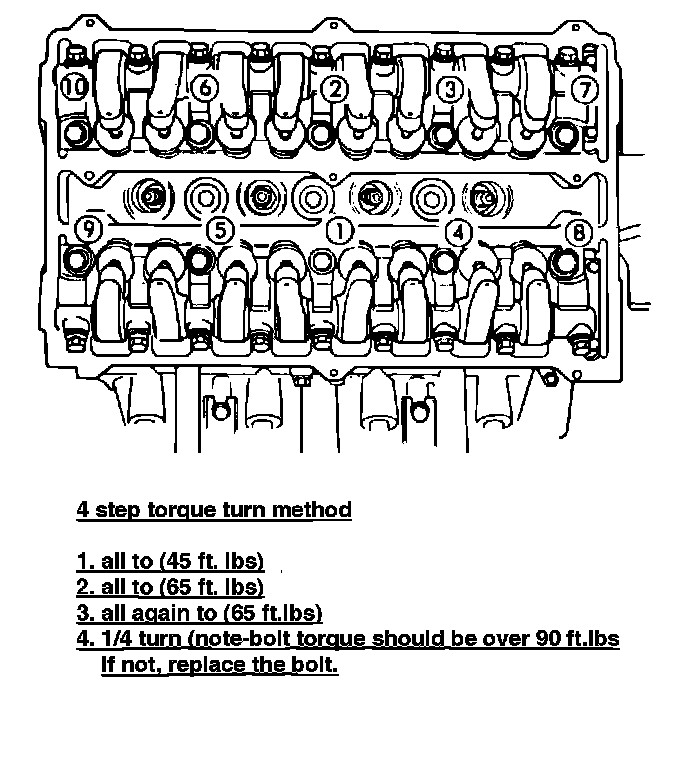 10
6
2
3
7
9
5
1
4
8

4 step torque turn method

1. all to (45 ft. lbs)
2. all to (65 ft. lbs)
3. all again to (65 ft.lbs)
4. 1/4 turn (note-bolt torque should be over 90 ft.lbs If not, replace the bolt.