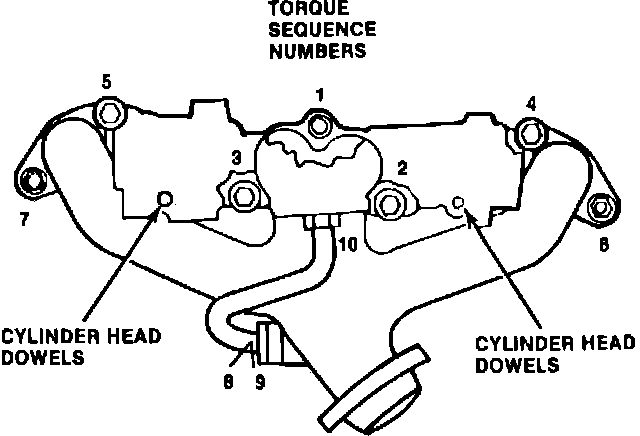 TORQUE SEQUENCE NUMBERS

5

1

4

3

2

7

10

6

CYLINDER HEAD DOWELS

CYLINDER HEAD DOWELS

8

9