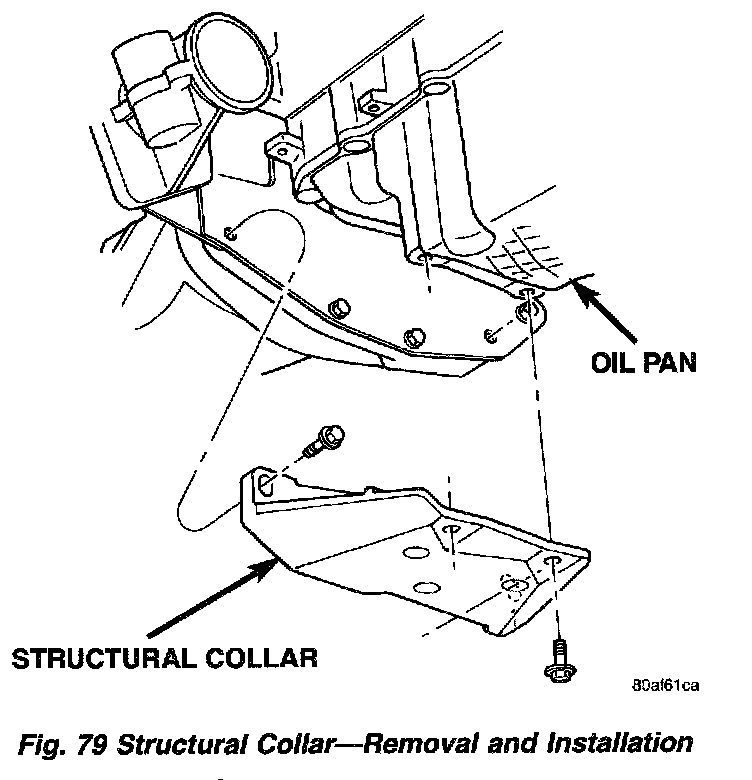 OIL PAN

STRUCTURAL COLLAR

80af61ca

Fig. 79 Structural Collar—Removal and Installation