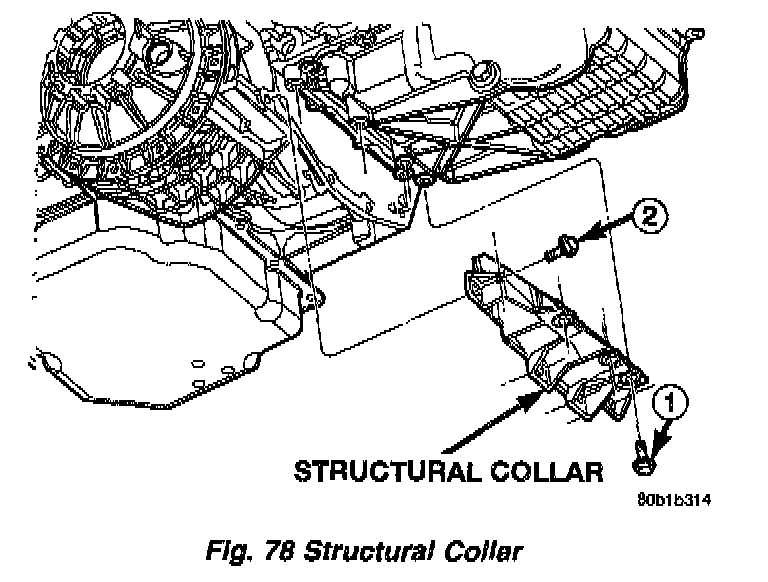 2

1

STRUCTURAL COLLAR

80b1b314

Fig. 78 Structural Collar