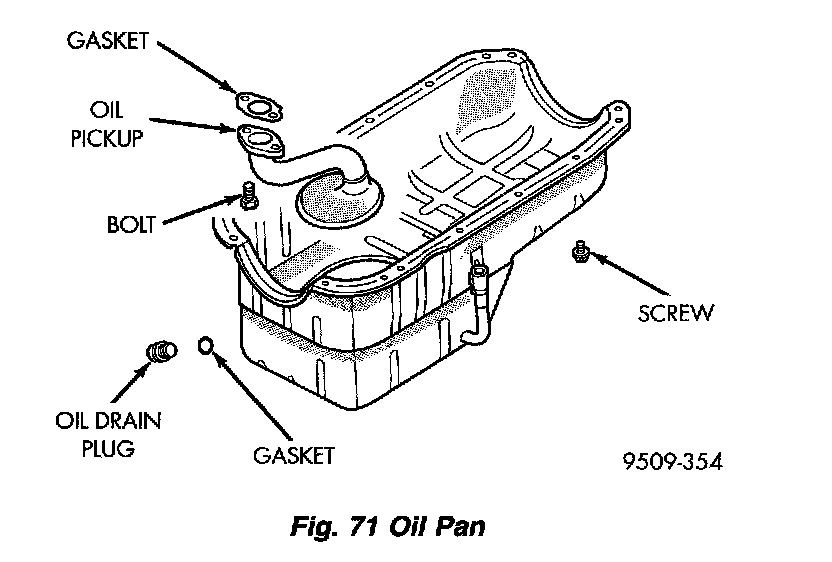 GASKET

OIL PICKUP

BOLT

SCREW

OIL DRAIN PLUG

GASKET

9509-354

Fig. 71 Oil Pan