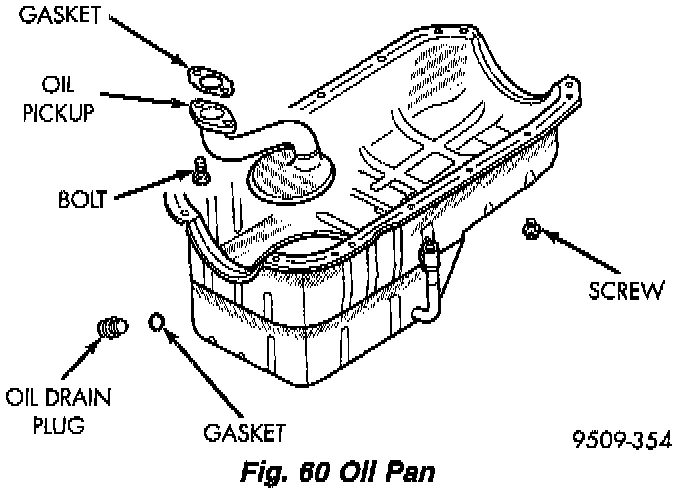 GASKET

OIL PICKUP

BOLT

SCREW

OIL DRAIN PLUG

GASKET

9509-354

Fig. 60 Oil Pan