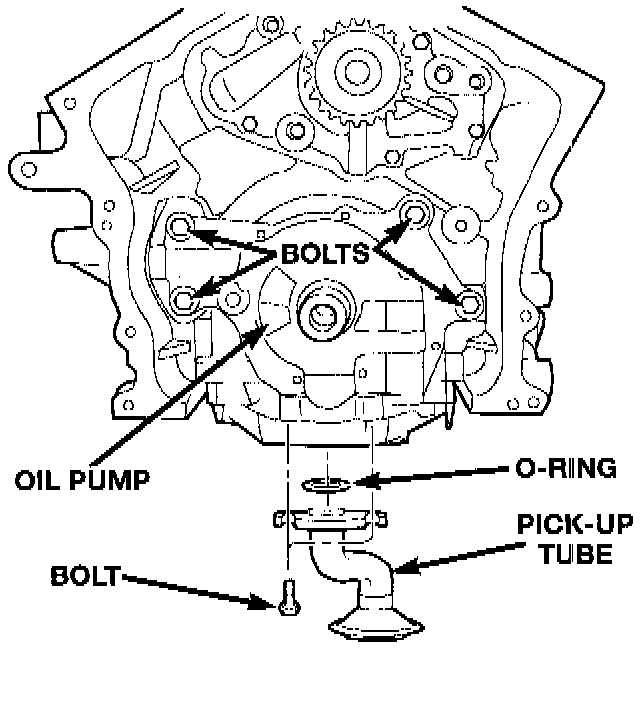 BOLTS
OIL PUMP
O-RING
PICK-UP TUBE
BOLT