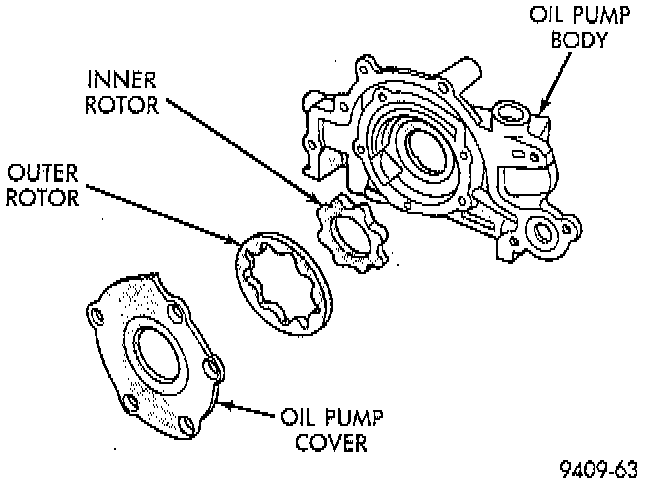 OIL PUMP BODY

INNER ROTOR

OUTER ROTOR

OIL PUMP COVER

9409-63