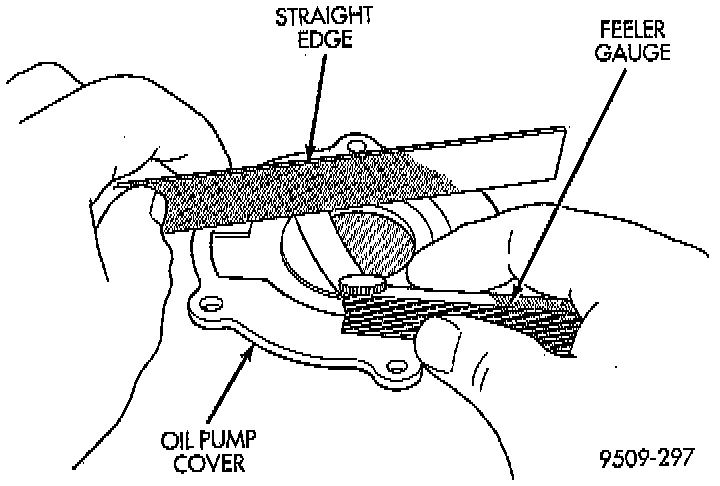 STRAIGHT EDGE

FEELER GAUGE

OIL PUMP COVER

9509-297