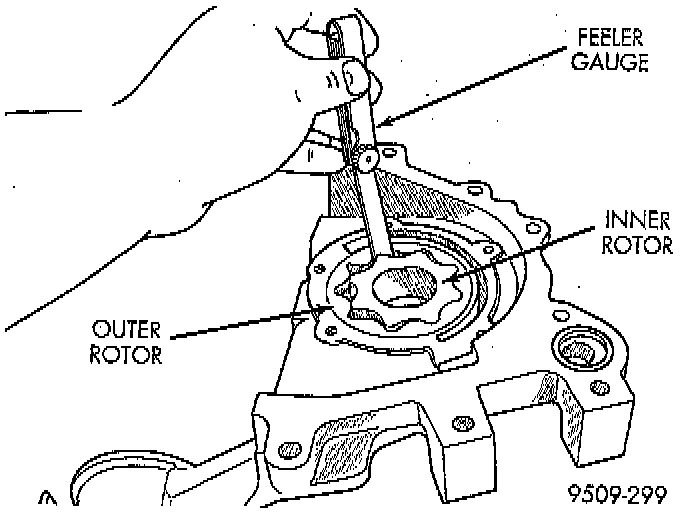 FEELER GAUGE

INNER ROTOR

OUTER ROTOR

9509-299