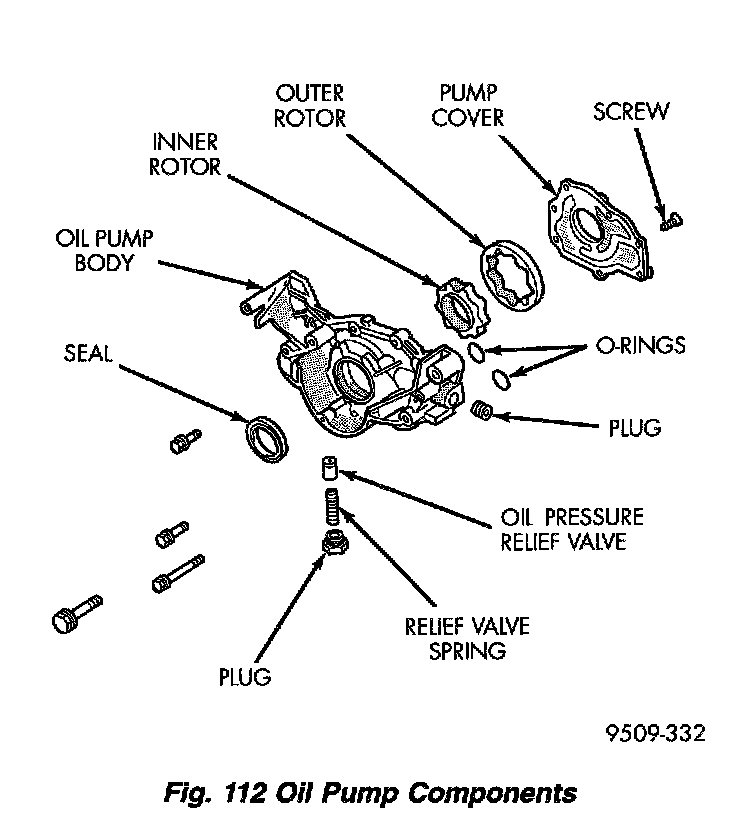 OUTER ROTOR

PUMP COVER

SCREW

INNER ROTOR

OIL PUMP BODY

SEAL

O-RINGS

PLUG

OIL PRESSURE RELIEF VALVE

RELIEF VALVE SPRING

PLUG

9509-332

Fig. 112 Oil Pump Components