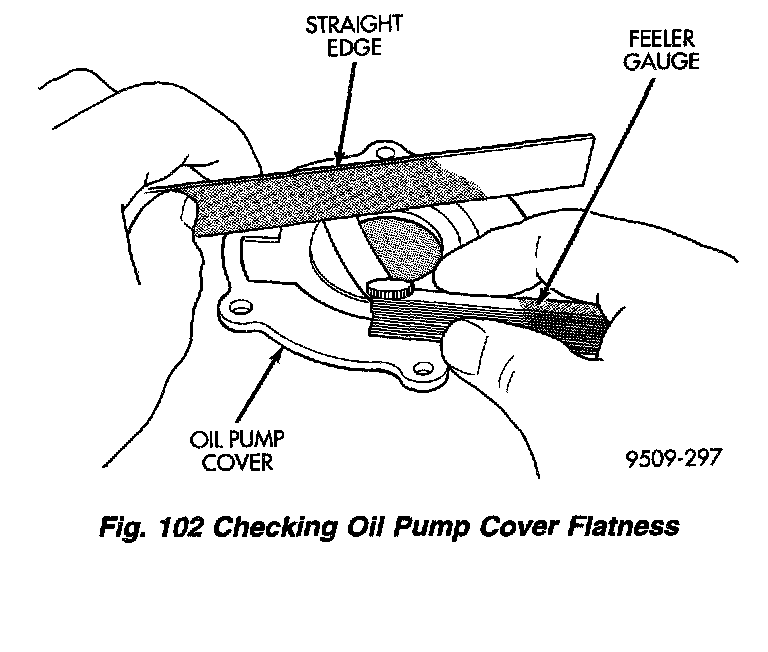 STRAIGHT EDGE

FEELER GAUGE

OIL PUMP COVER

9509-297

Fig. 102 Checking Oil Pump Cover Flatness