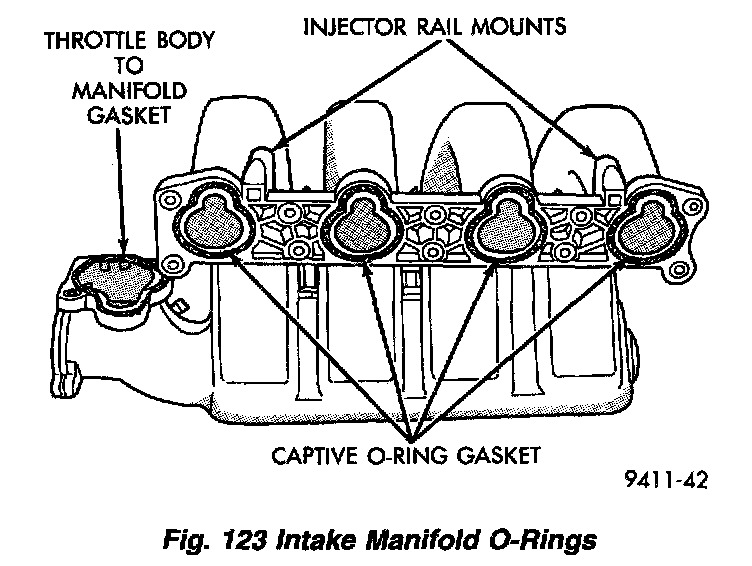 THROTTLE BODY TO MANIFOLD GASKET

INJECTOR RAIL MOUNTS

CAPTIVE O-RING GASKET

9411-42

Fig. 123 Intake Manifold O-Rings