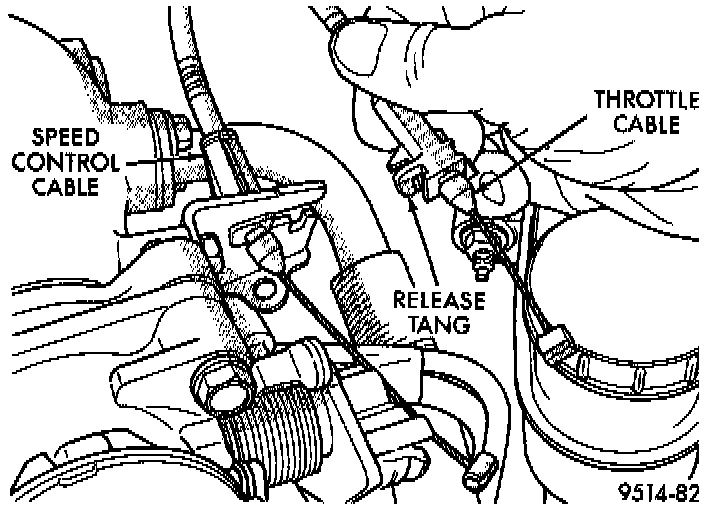 SPEED CONTROL CABLE

THROTTLE CABLE

RELEASE TANG

9514-82