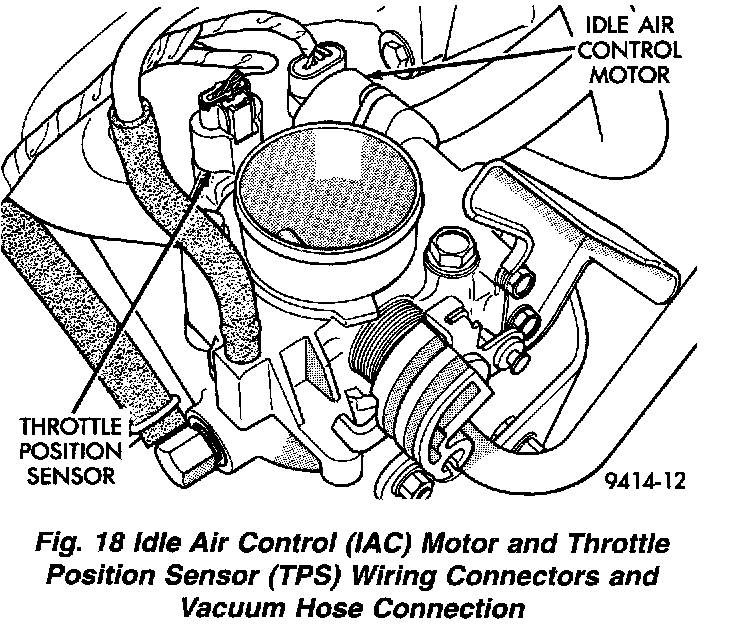 IDLE AIR CONTROL MOTOR

THROTTLE POSITION SENSOR

9414-12

Fig. 18 Idle Air Control (IAC) Motor and Throttle Position Sensor (TPS) Wiring Connectors and Vacuum Hose Connection