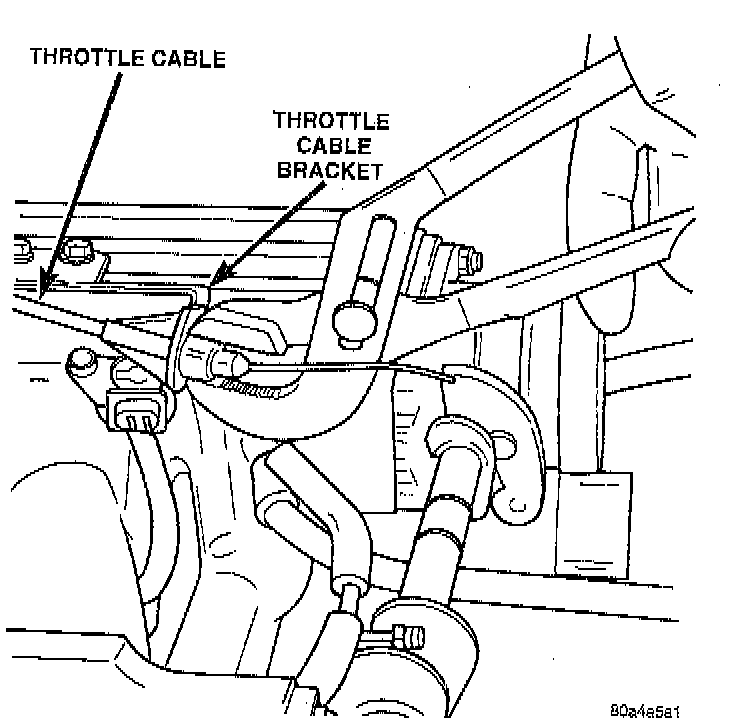 THROTTLE CABLE

THROTTLE CABLE BRACKET

80a4a5a1