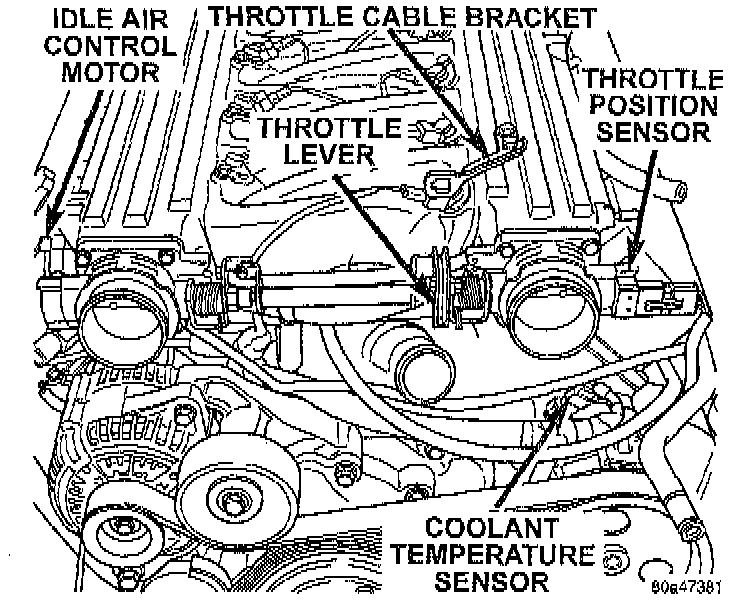 IDLE AIR CONTROL MOTOR

THROTTLE CABLE BRACKET

THROTTLE POSITION SENSOR

THROTTLE LEVER

COOLANT TEMPERATURE SENSOR

80a47381