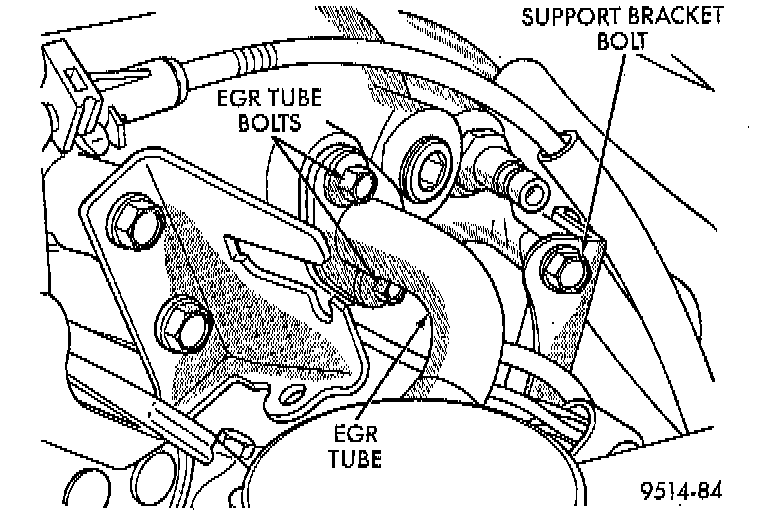 SUPPORT BRACKET BOLT

EGR TUBE BOLTS

EGR TUBE

9514-84