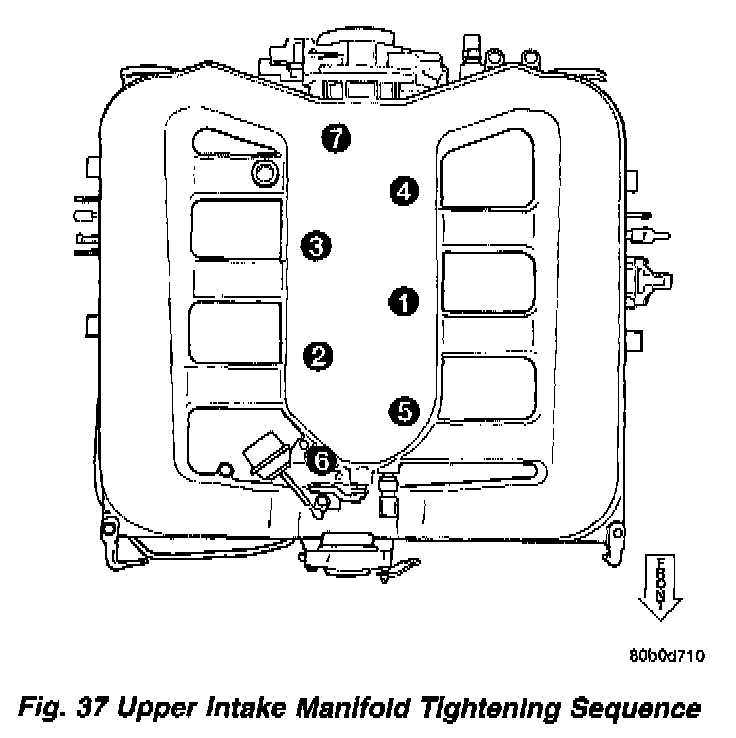 7
4
3
1
2
5
6
FRONT
80b0d710
Fig. 37 Upper Intake Manifold Tightening Sequence