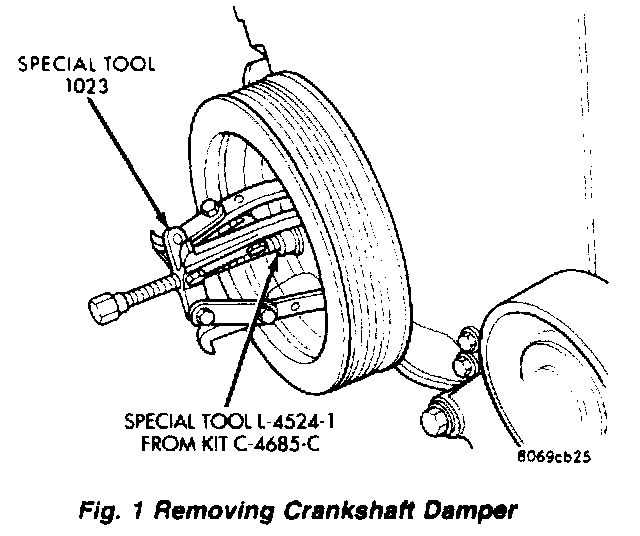 SPECIAL TOOL
1023

SPECIAL TOOL L-4524-1
FROM KIT C-4685-C

8069cb25

Fig. 1 Removing Crankshaft Damper