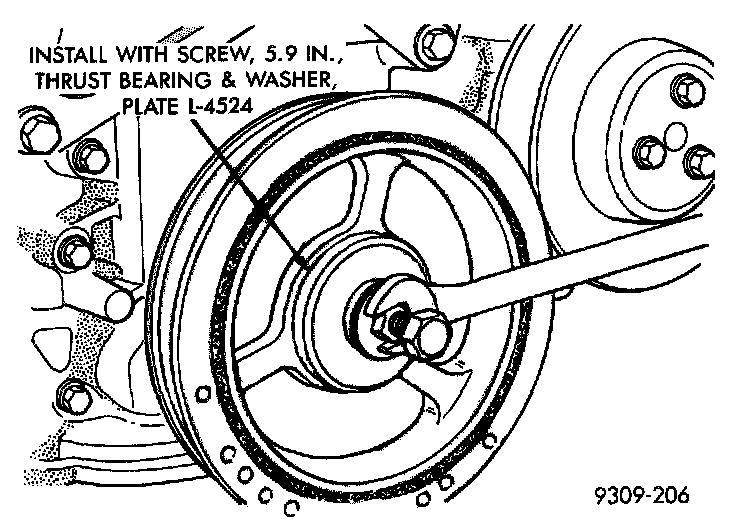 INSTALL WITH SCREW, 5.9 IN., THRUST BEARING & WASHER, PLATE L-4524

9309-206