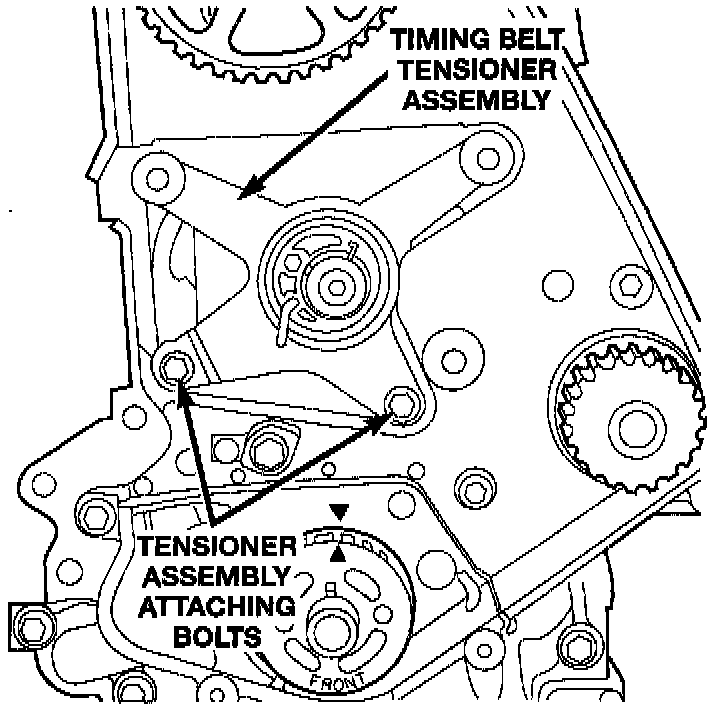 TIMING BELT TENSIONER ASSEMBLY

TENSIONER ASSEMBLY ATTACHING BOLTS

FRONT