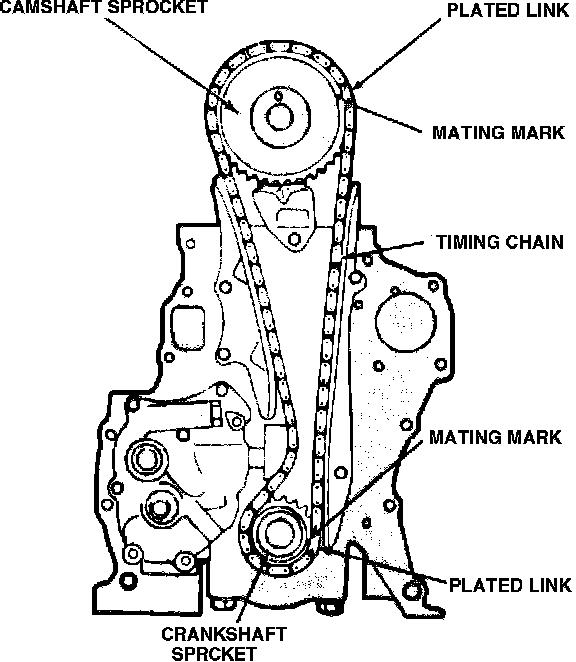 CAMSHAFT SPROCKET
PLATED LINK
MATING MARK
TIMING CHAIN
MATING MARK
PLATED LINK
CRANKSHAFT SPRCKET