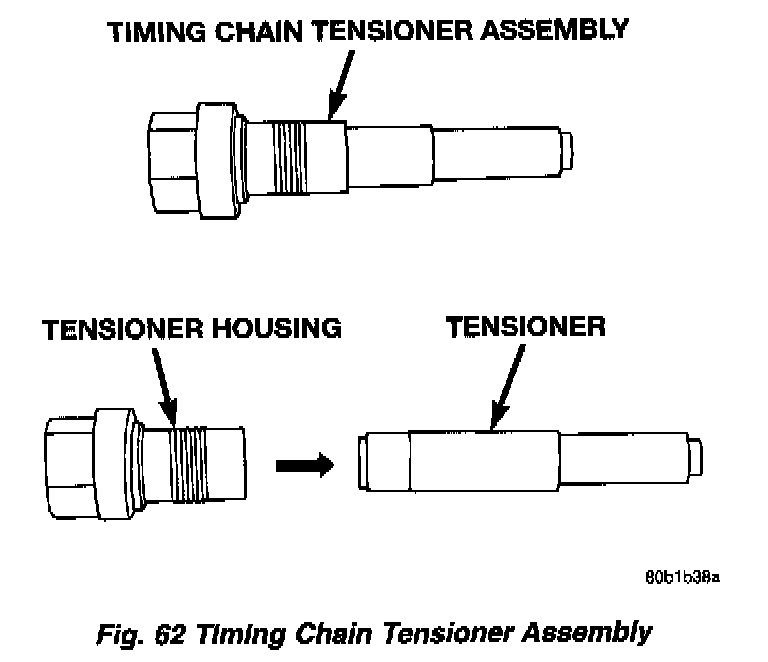 TIMING CHAIN TENSIONER ASSEMBLY

TENSIONER HOUSING

TENSIONER

80b1b38a

Fig. 62 Timing Chain Tensioner Assembly