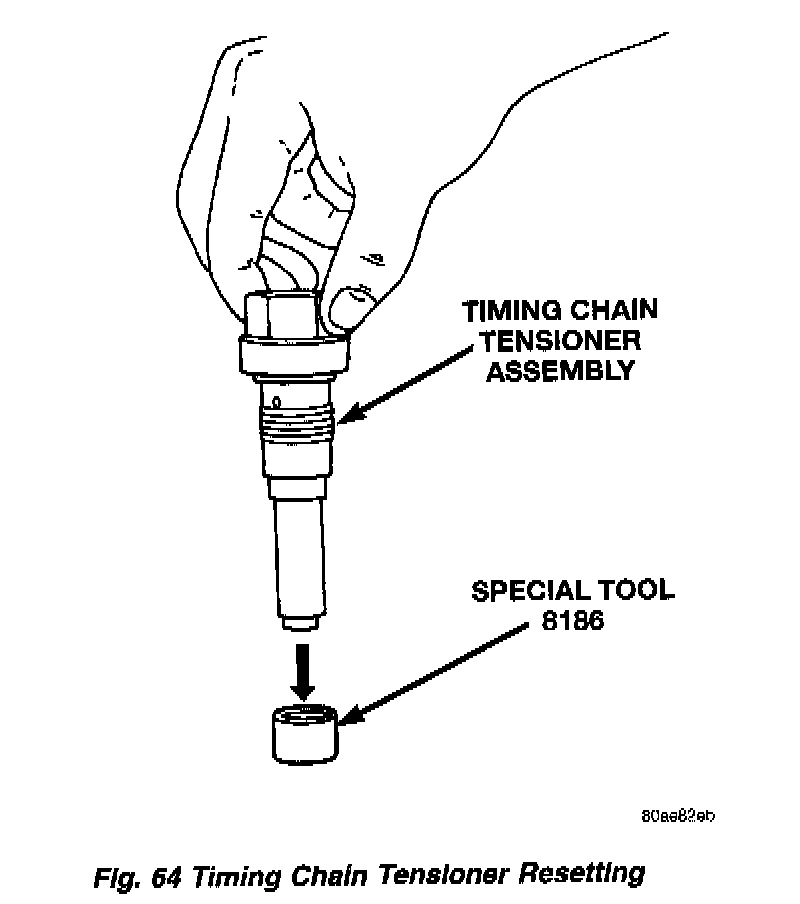 TIMING CHAIN TENSIONER ASSEMBLY

SPECIAL TOOL 8186

80ae82eb

Fig. 64 Timing Chain Tensioner Resetting