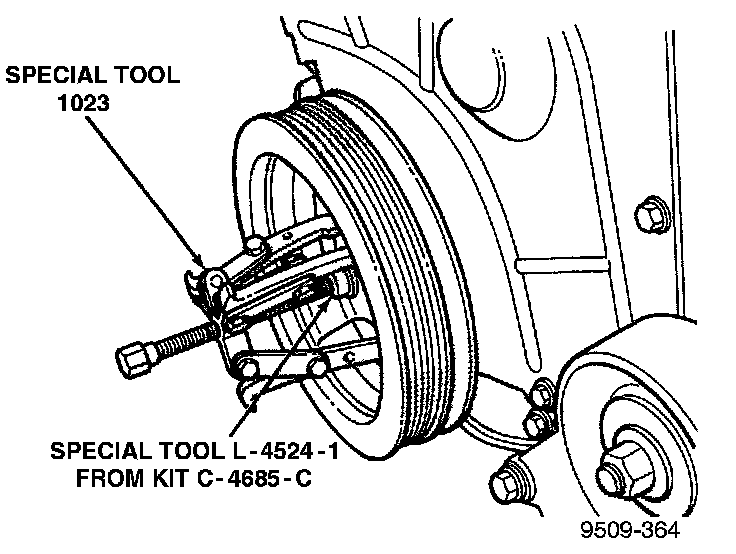 SPECIAL TOOL 1023

SPECIAL TOOL L-4524-1 FROM KIT C-4685-C

9509-364