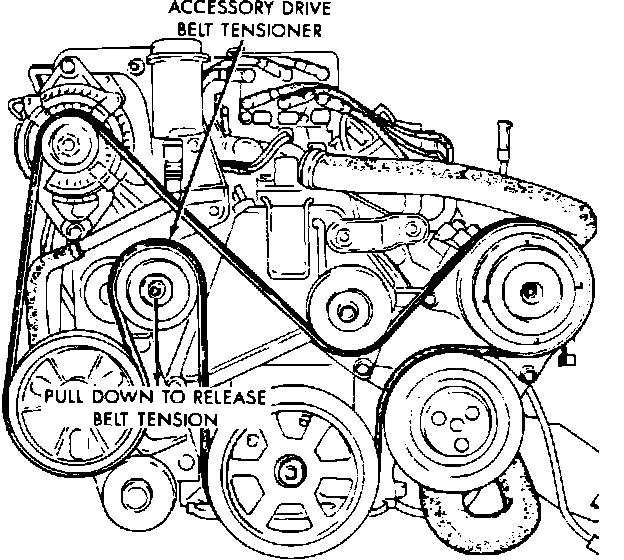 ACCESSORY DRIVE BELT TENSIONER

PULL DOWN TO RELEASE BELT TENSION