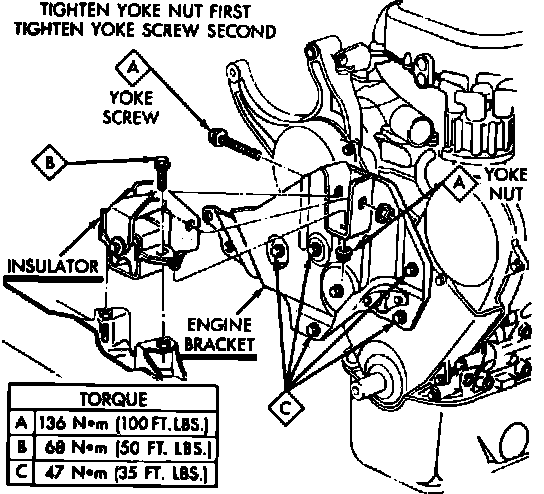 TIGHTEN YOKE NUT FIRST
TIGHTEN YOKE SCREW SECOND

A
YOKE SCREW

B

A
YOKE NUT

INSULATOR

ENGINE BRACKET

C

| TORQUE | |
|---|---|
| A | 136 N•m (100 FT. LBS.) |
| B | 68 N•m (50 FT. LBS.) |
| C | 47 N•m (35 FT. LBS.) |