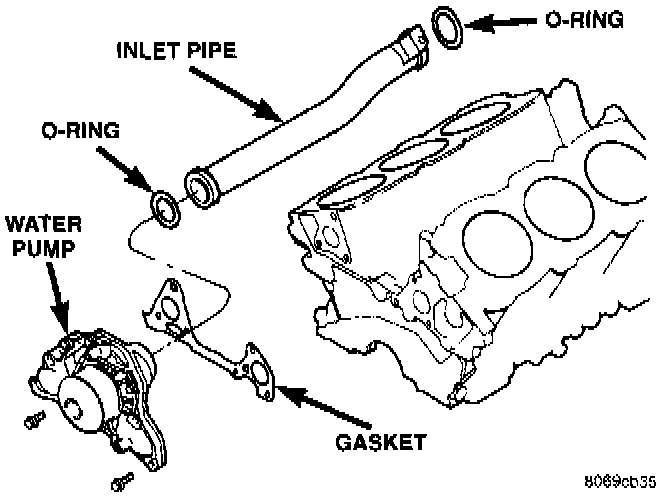 O-RING

INLET PIPE

O-RING

WATER PUMP

GASKET

8069cb35