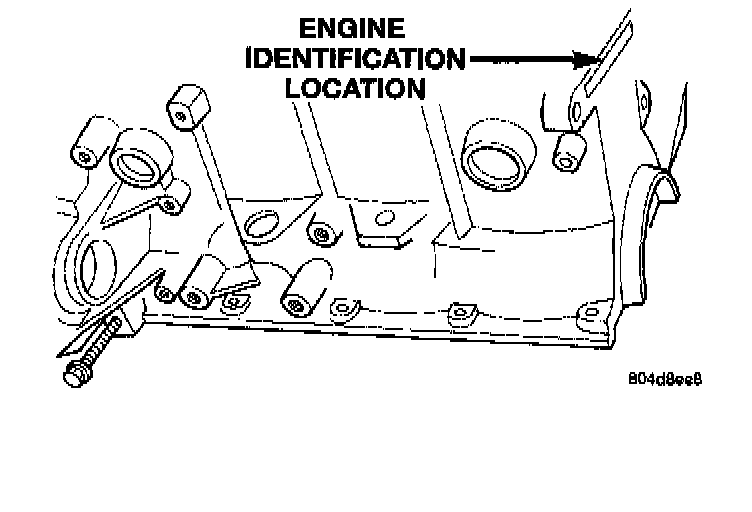 ENGINE IDENTIFICATION LOCATION

804d8ee8